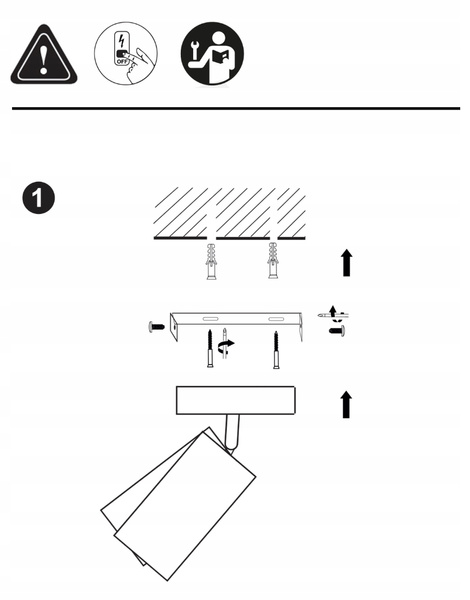 OFF

1