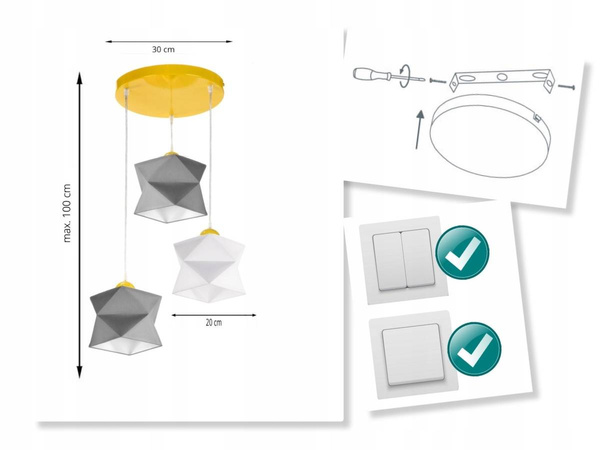 30 cm

max. 100 cm

20 cm