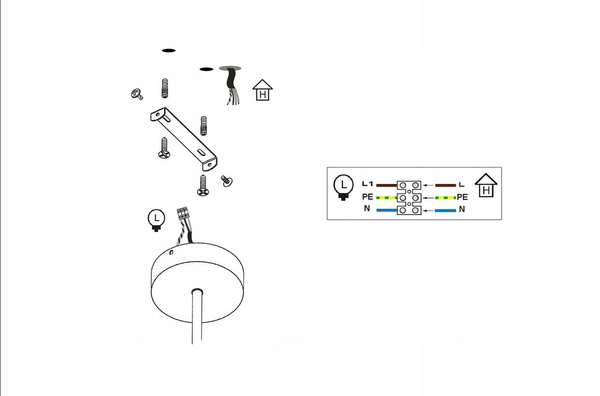 H

L

L

L1
PE
N

L
PE
N

H