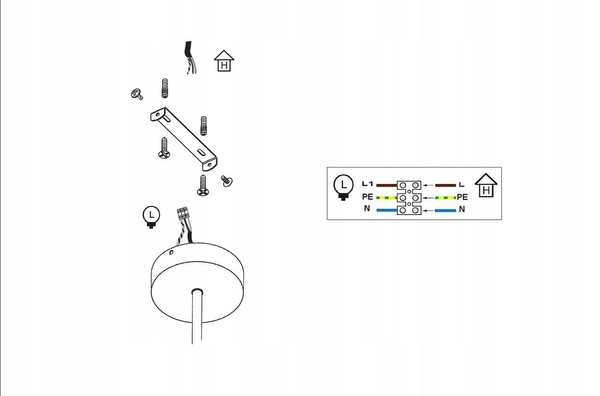 H

L

L

L1
PE
N

L
PE
N

H