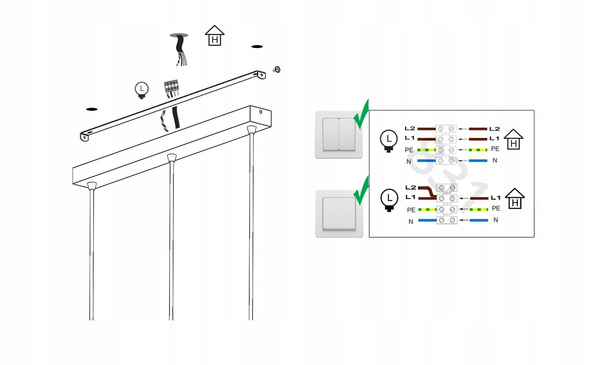 H

L

L

L2
L1
PE
N

L2
L1
PE
N

H

L

L2
L1
PE
N

L1
PE
N

H